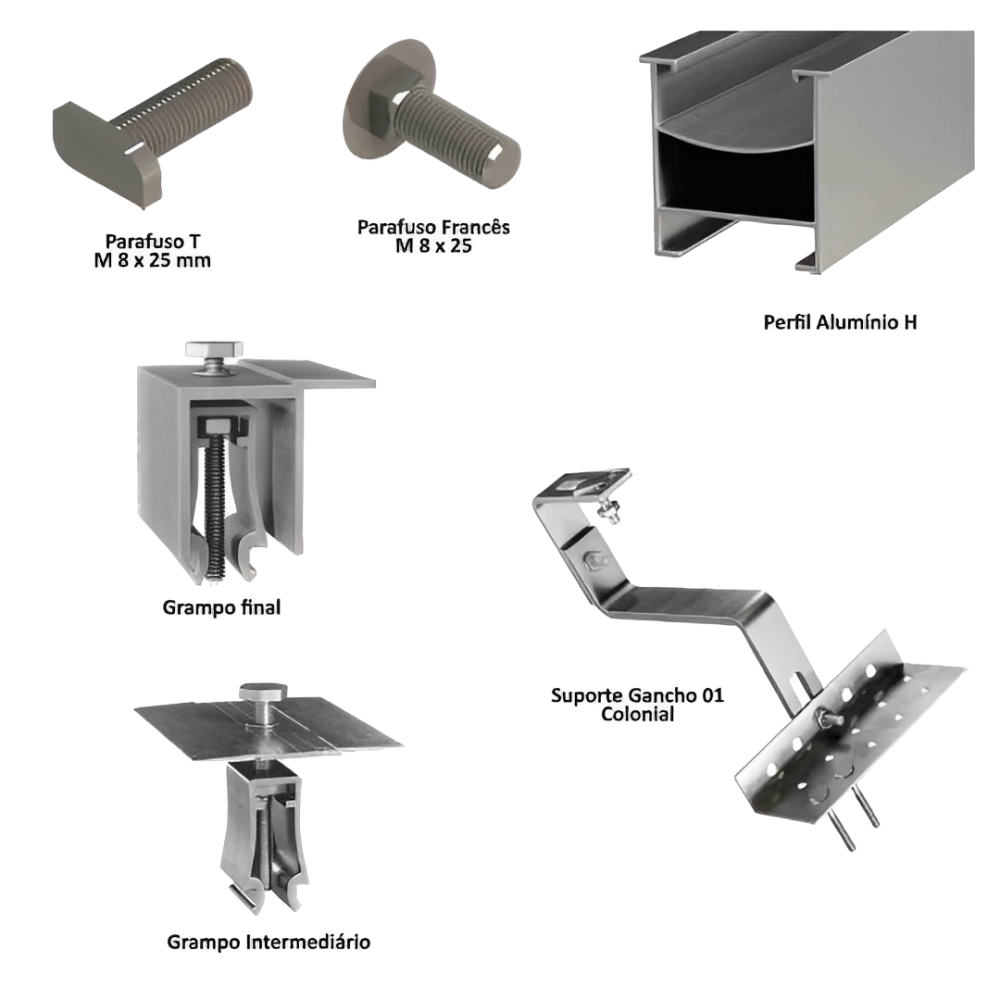 Parafuso T
M 8 x 25 mm

Parafuso Francês
M 8 x 25

Perfil Alumínio H

Grampo final

Suporte Gancho 01
Colonial

Grampo Intermediário